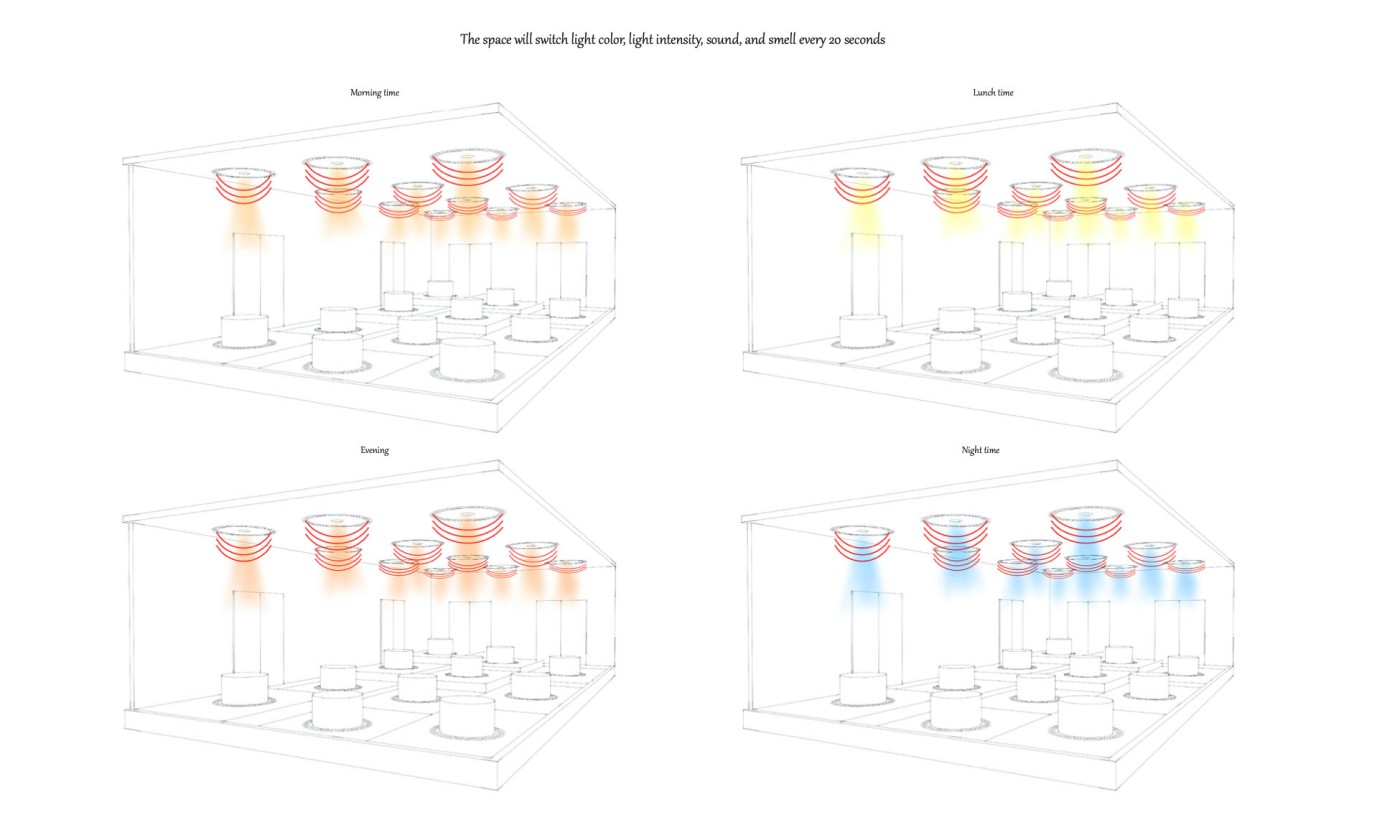 The space will switch light color, light intensity, sound, and smell every 20 seconds

Morning time

Lunch time

Evening

Night time