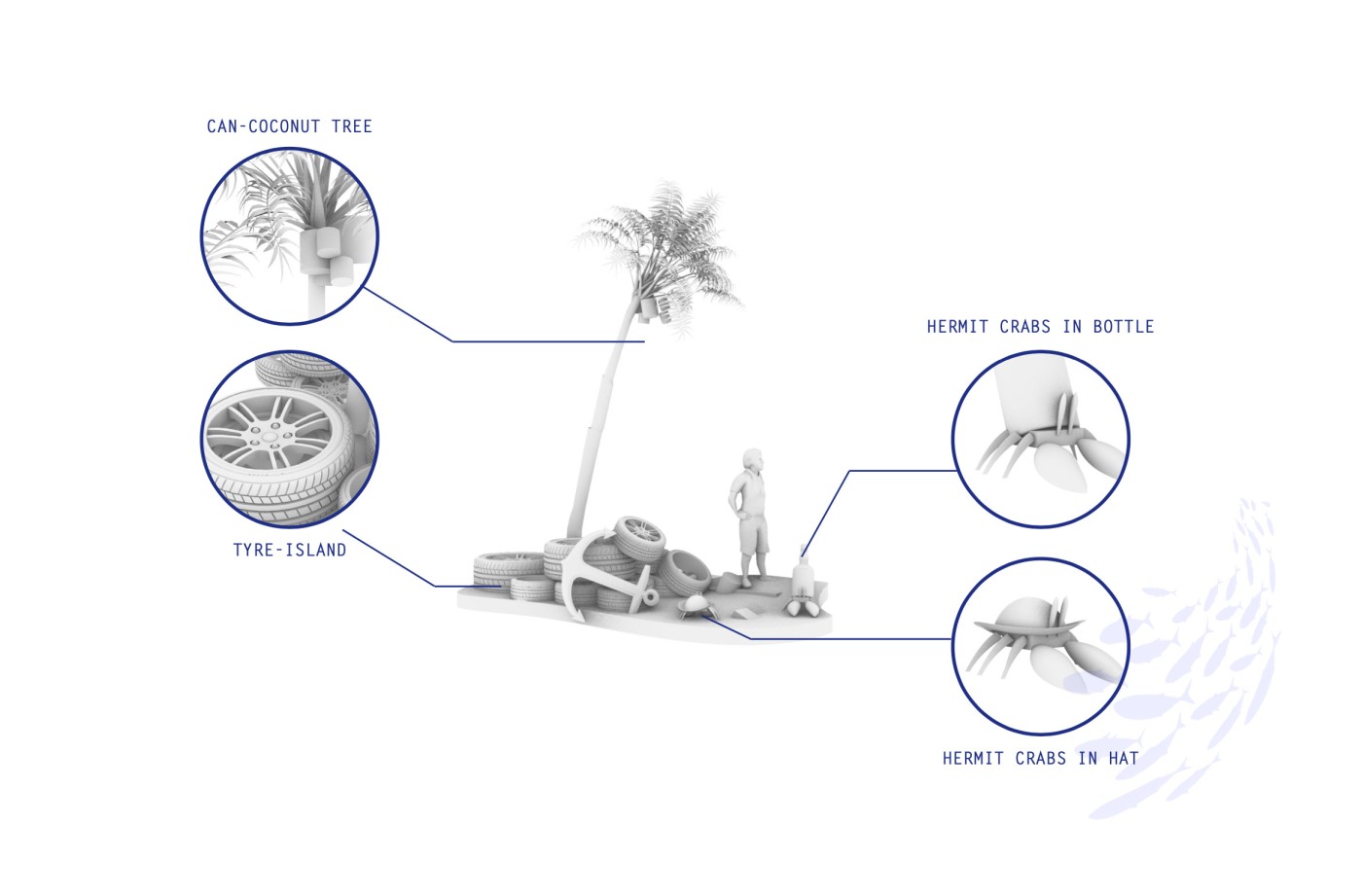 CAN-COCONUT TREE

TYRE-ISLAND

HERMIT CRABS IN BOTTLE

HERMIT CRABS IN HAT