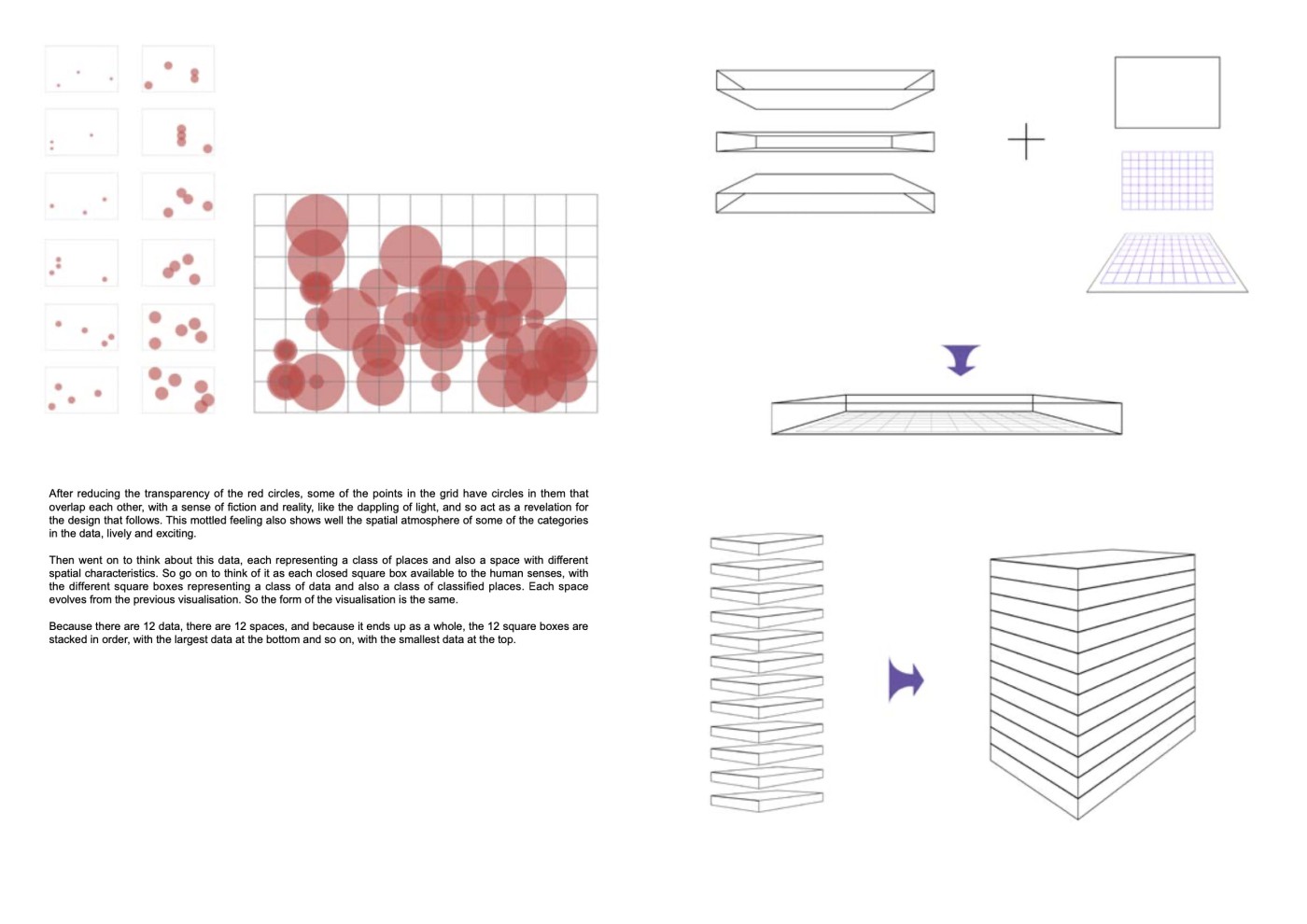 After reducing the transparency of the red circles, some of the points in the grid have circles in them that overlap each other, with a sense of fiction and reality, like the dappling of light, and so act as a revelation for the design that follows. This mottled feeling also shows well the spatial atmosphere of some of the categories in the data, lively and exciting.

Then went on to think about this data, each representing a class of places and also a space with different spatial characteristics. So go on to think of it as each closed square box available to the human senses, with the different square boxes representing a class of data and also a class of classified places. Each space evolves from the previous visualisation. So the form of the visualisation is the same.

Because there are 12 data, there are 12 spaces, and because it ends up as a whole, the 12 square boxes are stacked in order, with the largest data at the bottom and so on, with the smallest data at the top.