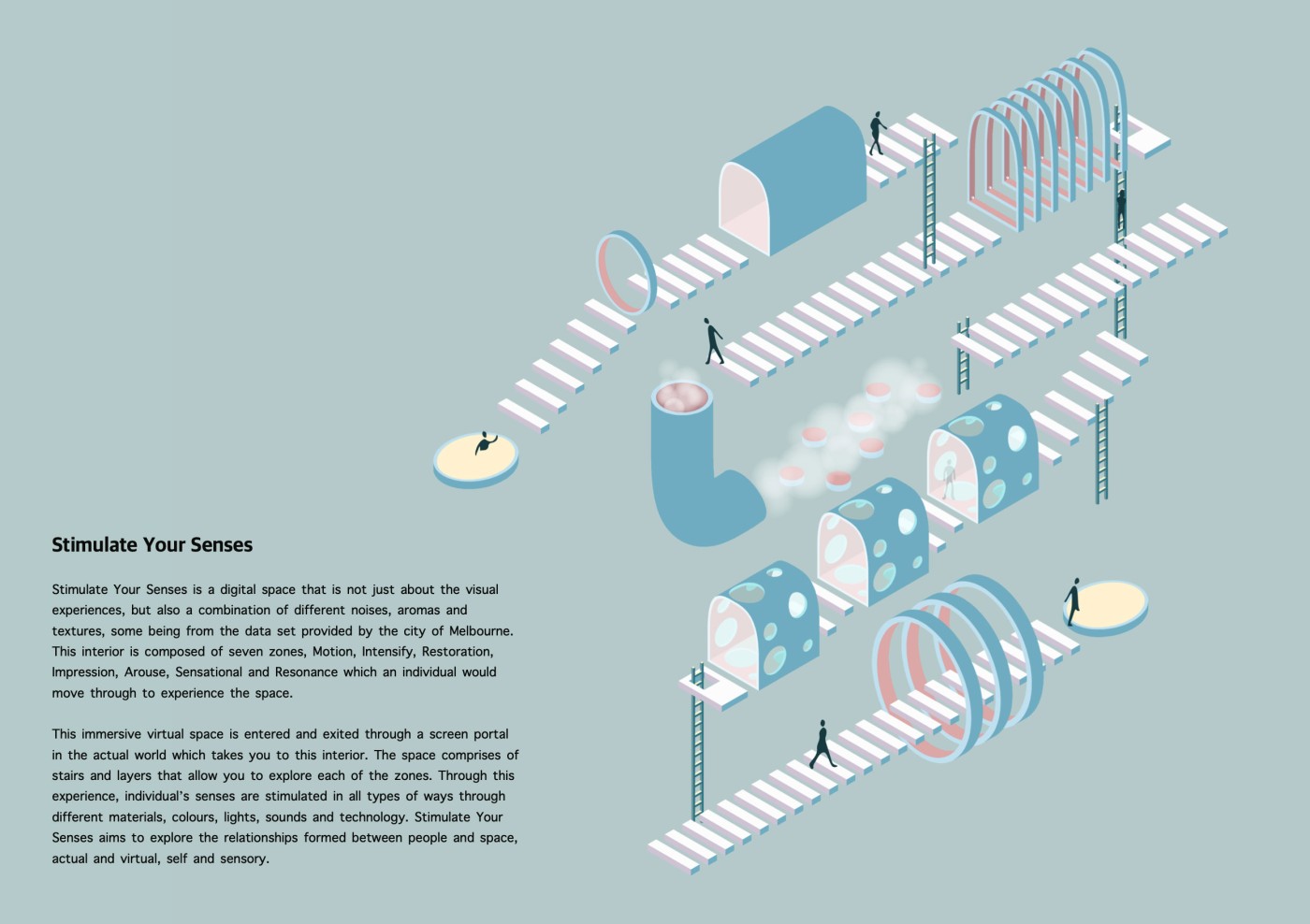 Stimulate Your Senses

Stimulate Your Senses is a digital space that is not just about the visual experiences, but also a combination of different noises, aromas and textures, some being from the data set provided by the city of Melbourne. This interior is composed of seven zones, Motion, Intensify, Restoration, Impression, Arouse, Sensational and Resonance which an individual would move through to experience the space.

This immersive virtual space is entered and exited through a screen portal in the actual world which takes you to this interior. The space comprises of stairs and layers that allow you to explore each of the zones. Through this experience, individual's senses are stimulated in all types of ways through different materials, colours, lights, sounds and technology. Stimulate Your Senses aims to explore the relationships formed between people and space, actual and virtual, self and sensory.