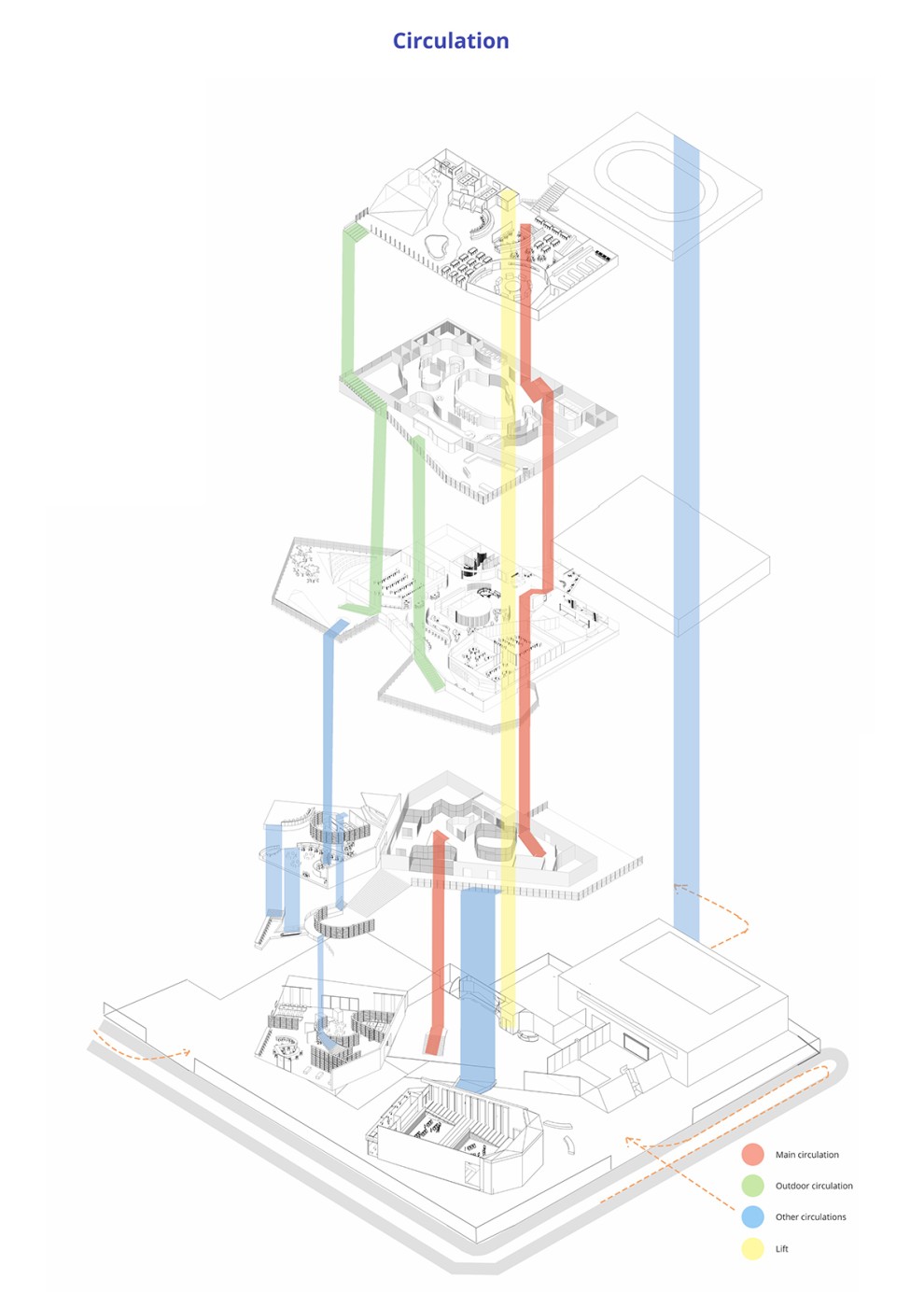 Circulation

Main circulation

Outdoor circulation

Other circulations

Lift