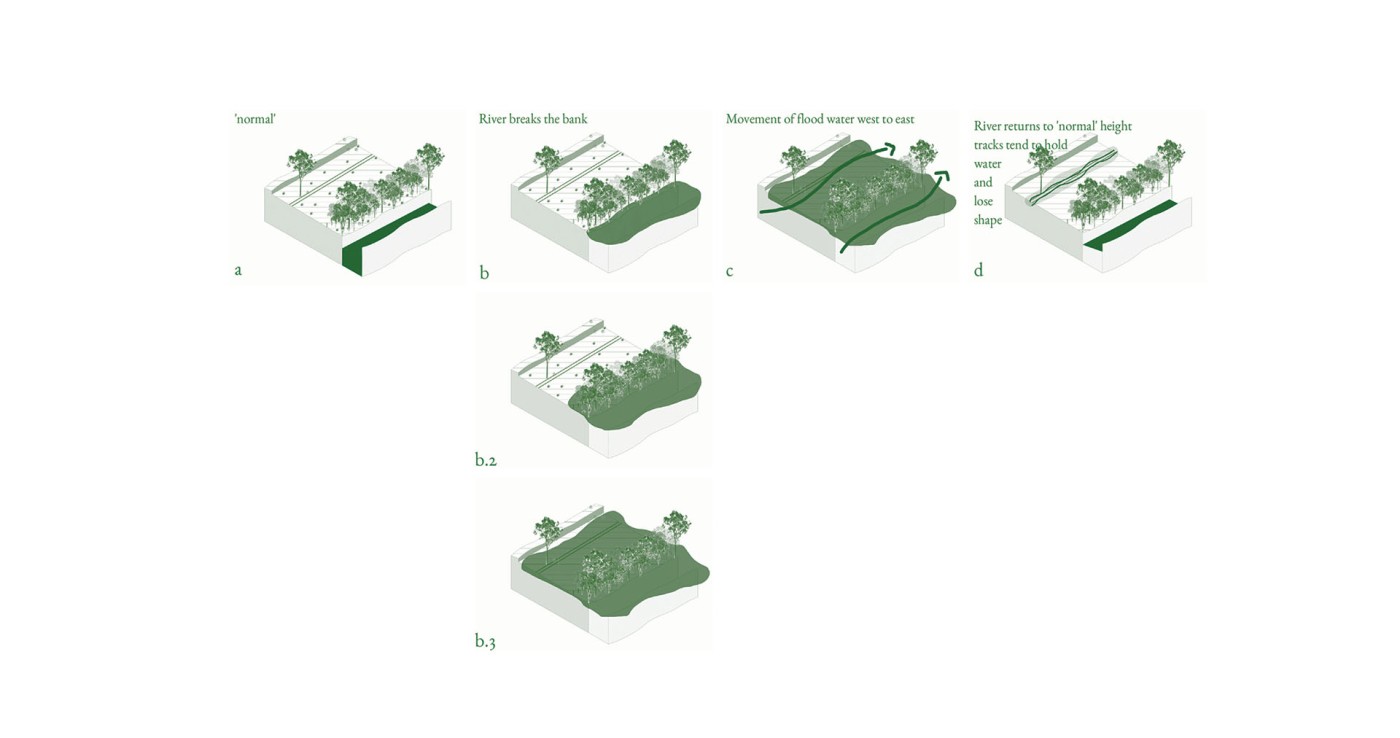 'normal'

a

River breaks the bank

b

Movement of flood water west to east

c

River returns to 'normal' height
tracks tend to hold
water
and
lose
shape

d

b.2

b.3