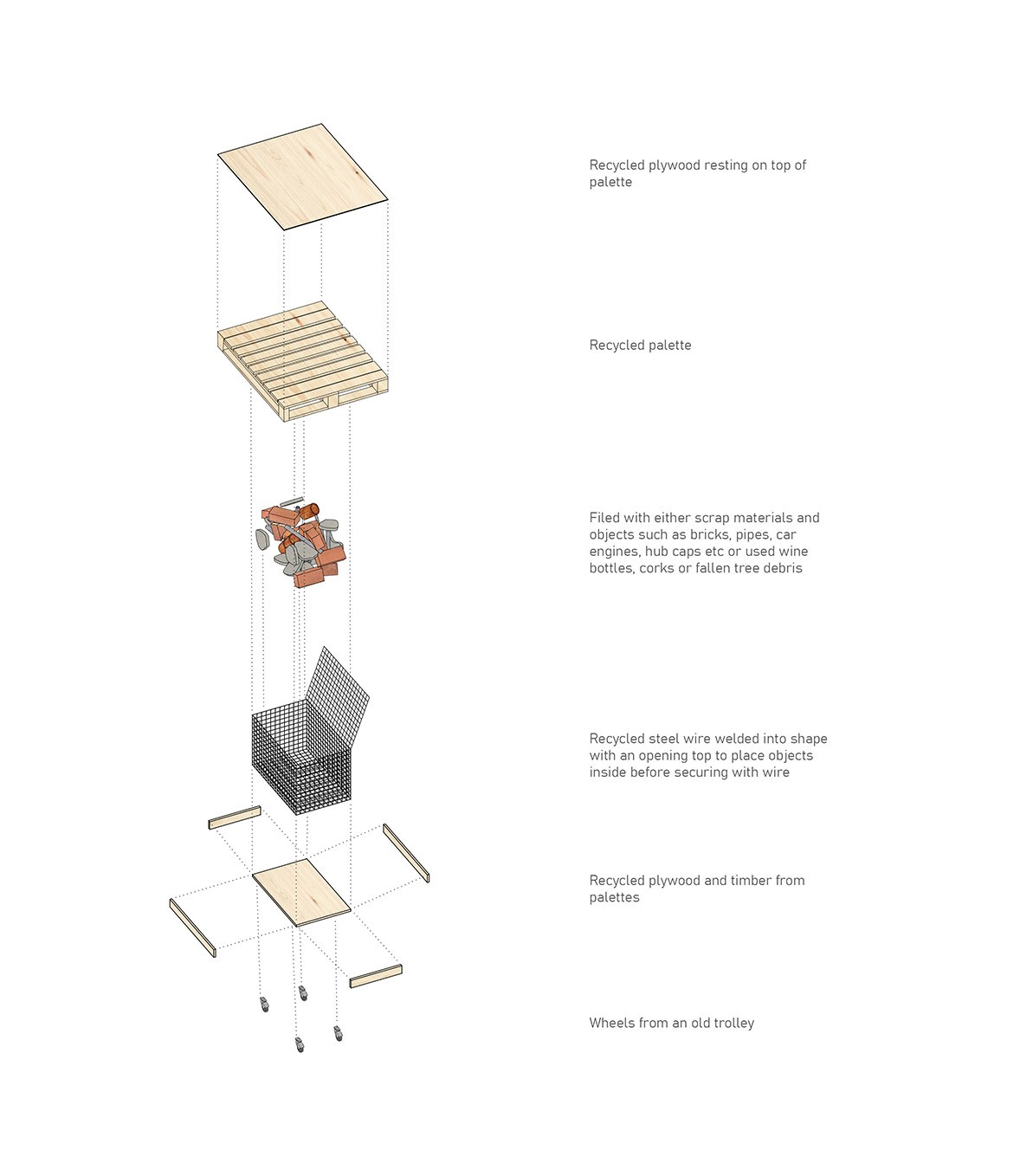 Recycled plywood resting on top of palette

Recycled palette

Filed with either scrap materials and objects such as bricks, pipes, car engines, hub caps etc or used wine bottles, corks or fallen tree debris

Recycled steel wire welded into shape with an opening top to place objects inside before securing with wire

Recycled plywood and timber from palettes

Wheels from an old trolley