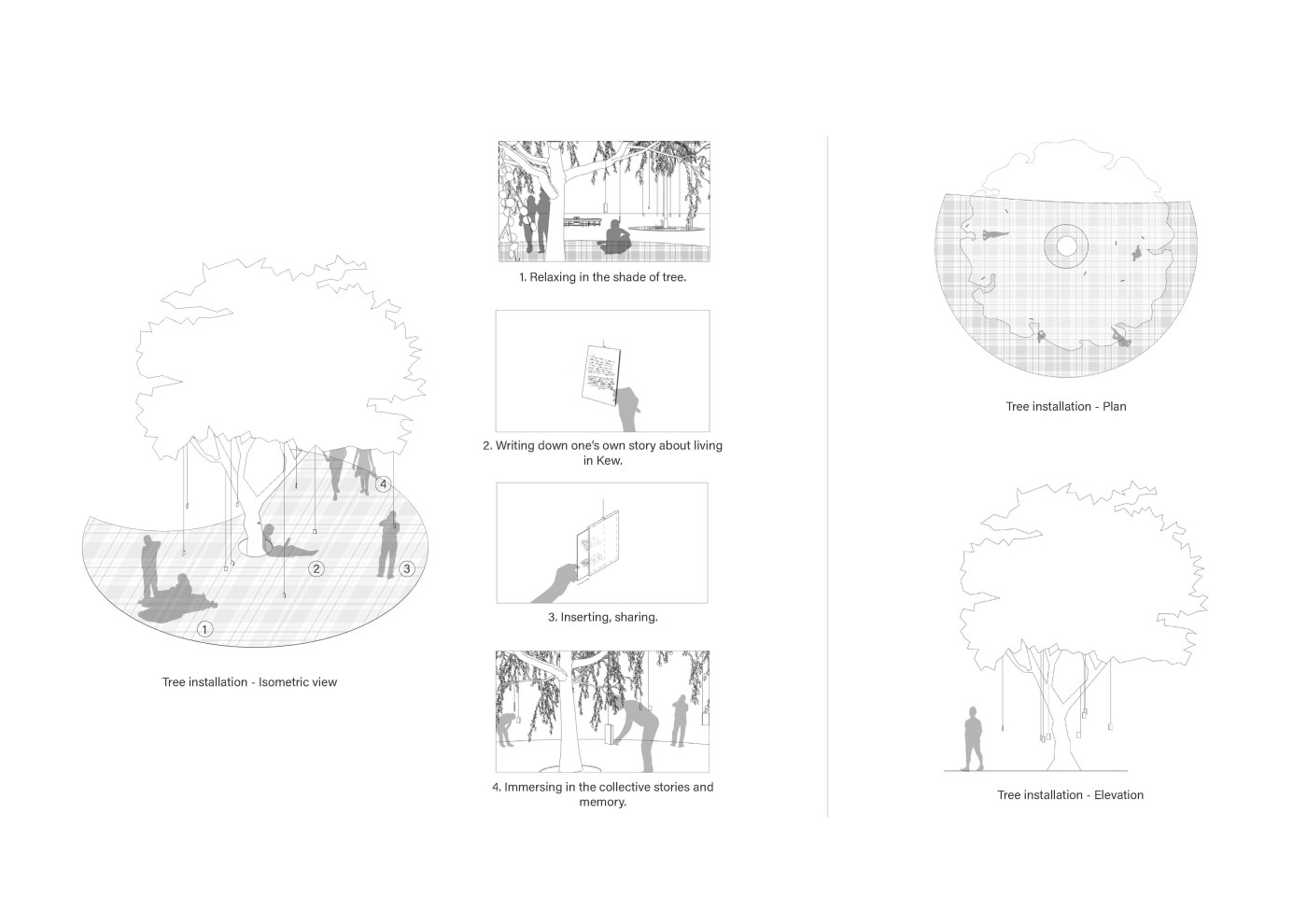 4

2

3

1

Tree installation - Isometric view

1. Relaxing in the shade of tree.

2. Writing down one's own story about living in Kew.

3. Inserting, sharing.

4. Immersing in the collective stories and memory.

Tree installation - Plan

Tree installation - Elevation