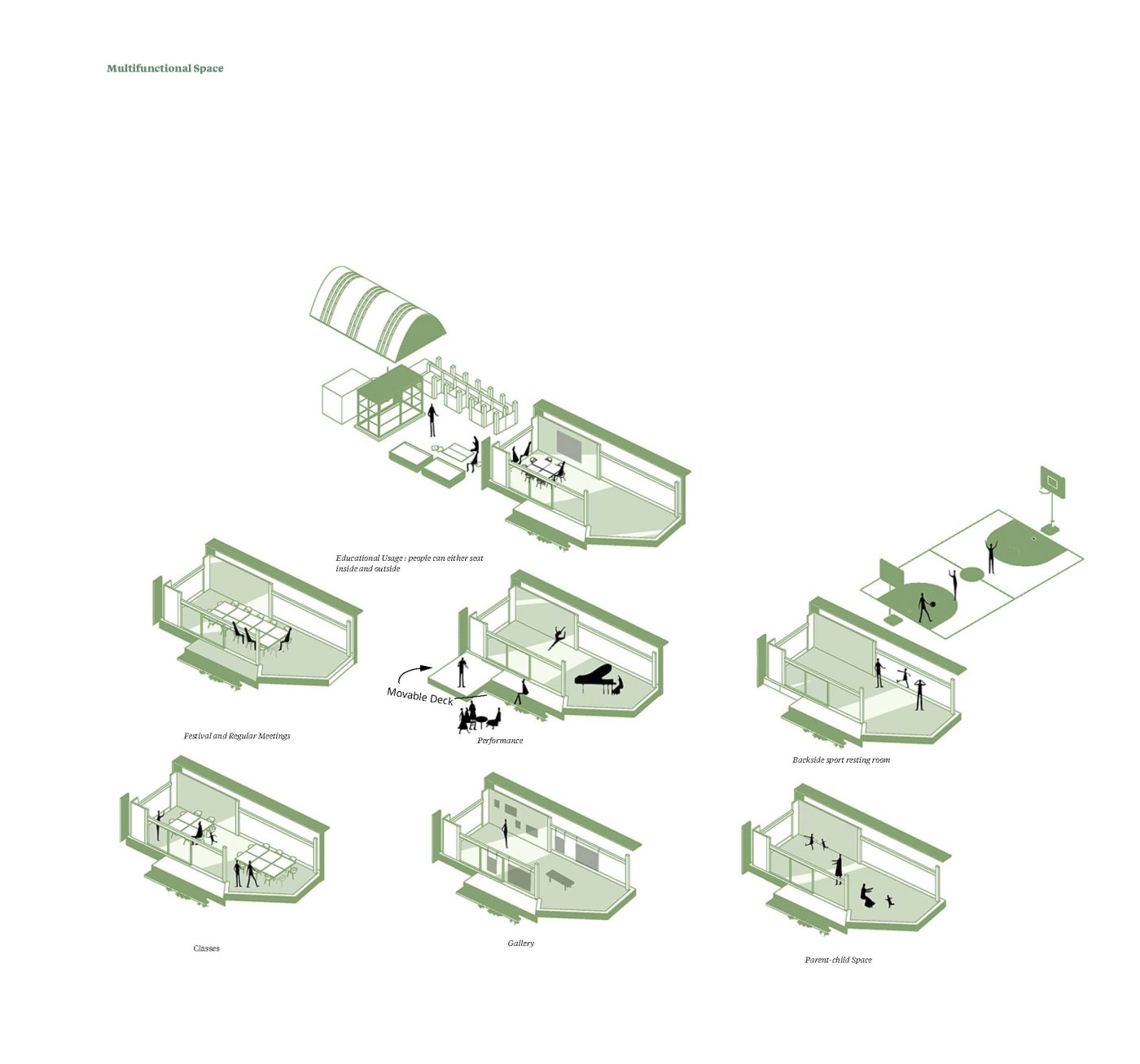 Multifunctional Space

Educational Usage : people can either seat inside and outside

Festival and Regular Meetings

Movable Deck

Performance

Backside sport resting room

Classes

Gallery

Parent-child Space