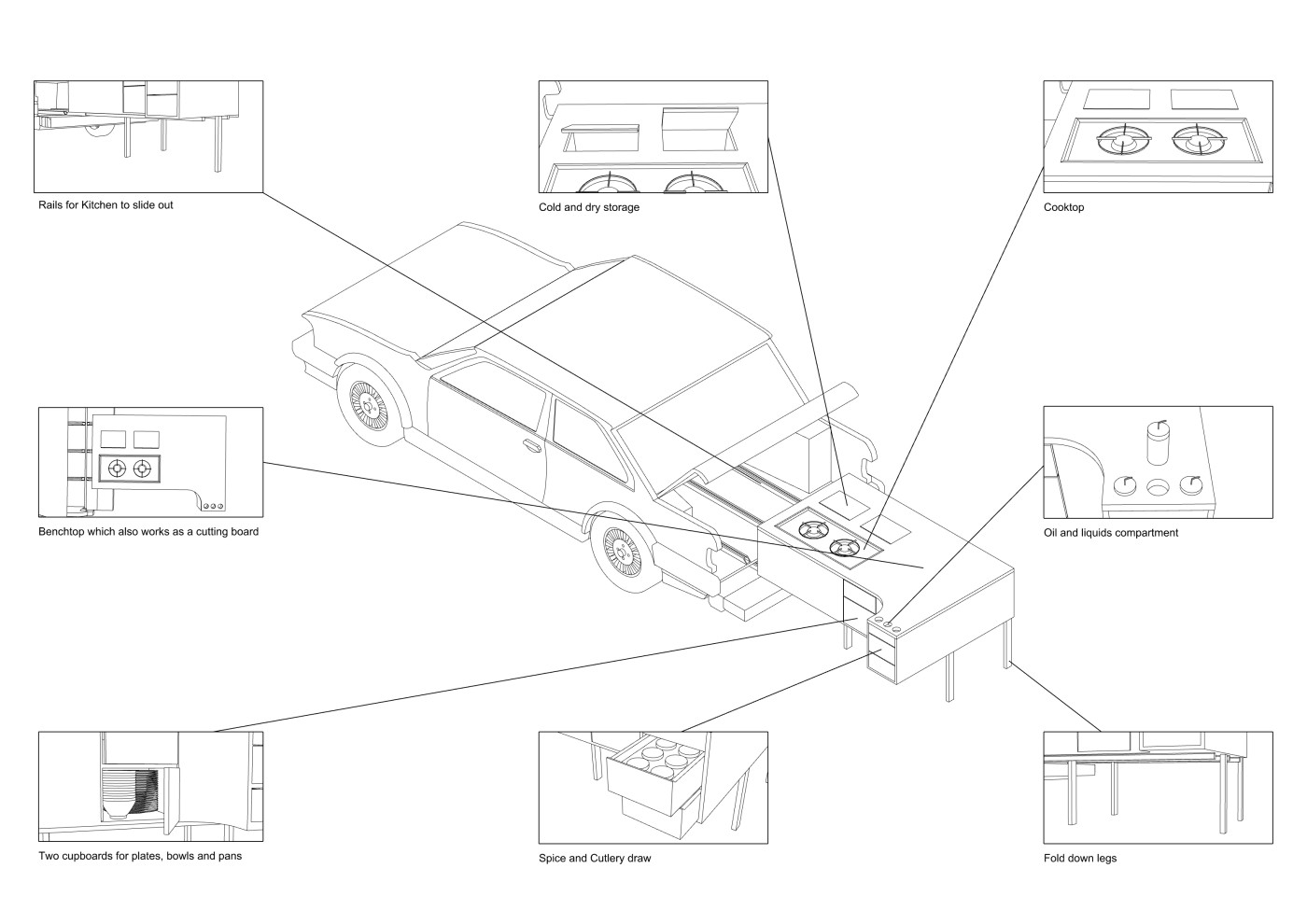 Rails for Kitchen to slide out

Cold and dry storage

Cooktop

Benchtop which also works as a cutting board

Oil and liquids compartment

Two cupboards for plates, bowls and pans

Spice and Cutlery draw

Fold down legs