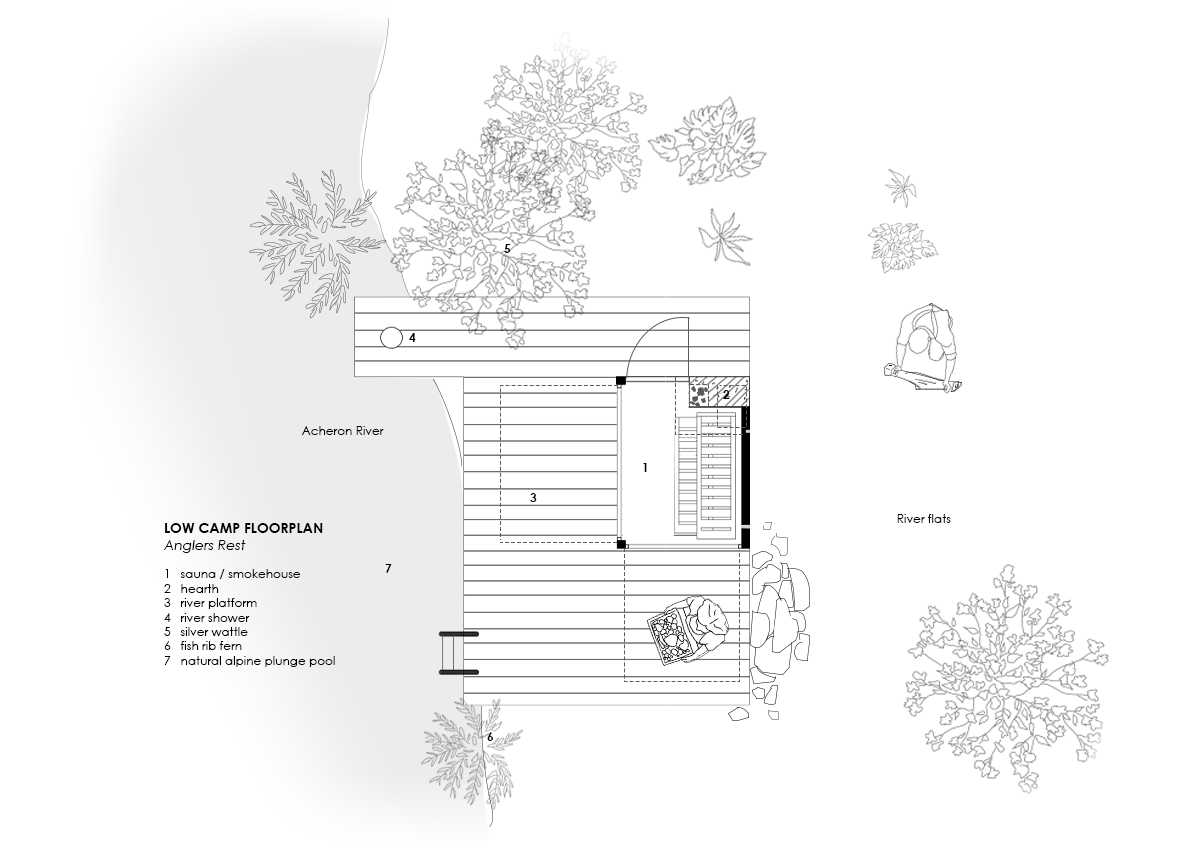 5

4

2

Acheron River

1

3

River flats

LOW CAMP FLOORPLAN
Anglers Rest

7

1 sauna / smokehouse
2 hearth
3 river platform
4 river shower
5 silver wattle
6 fish rib fern
7 natural alpine plunge pool

6