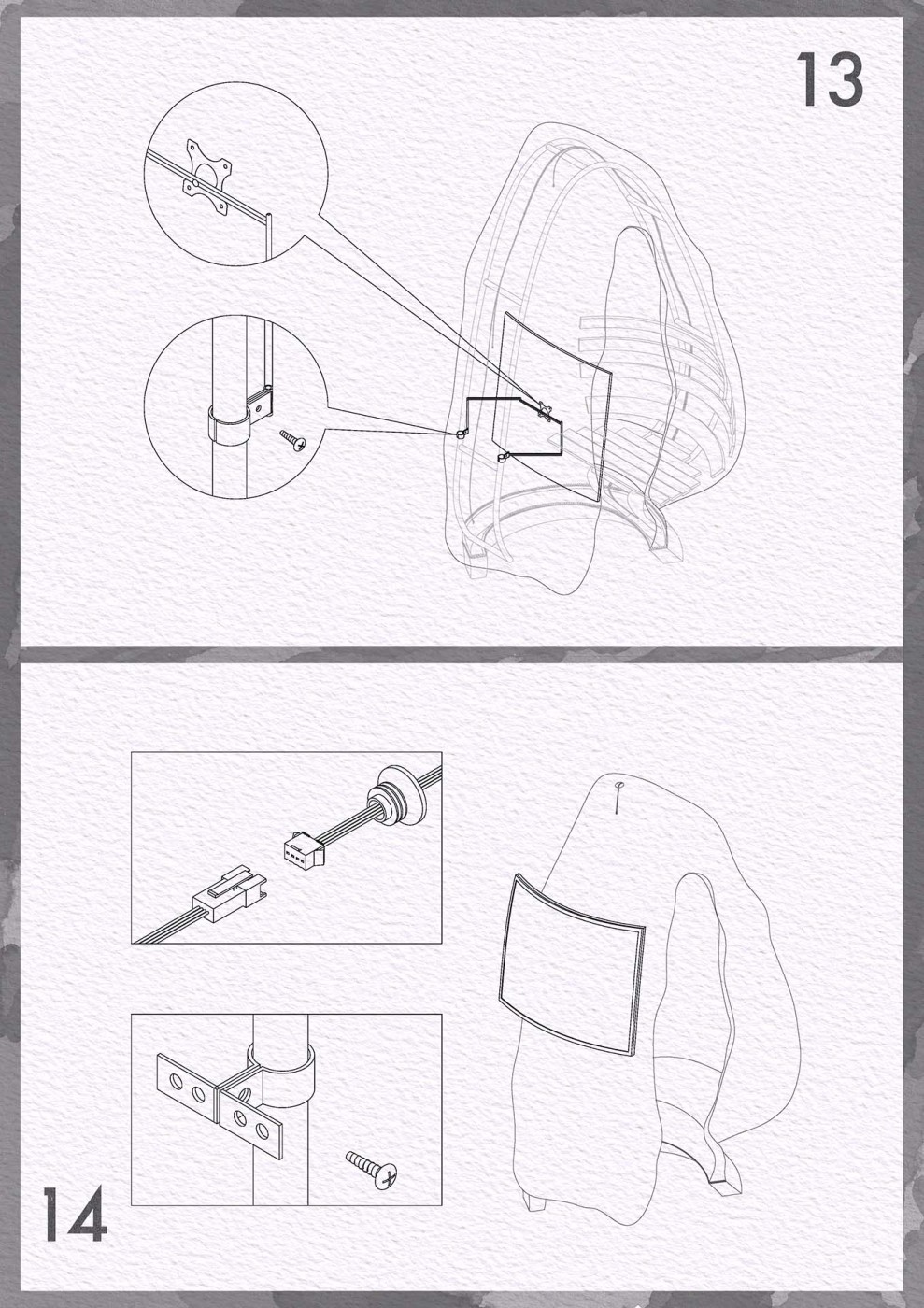 13

14