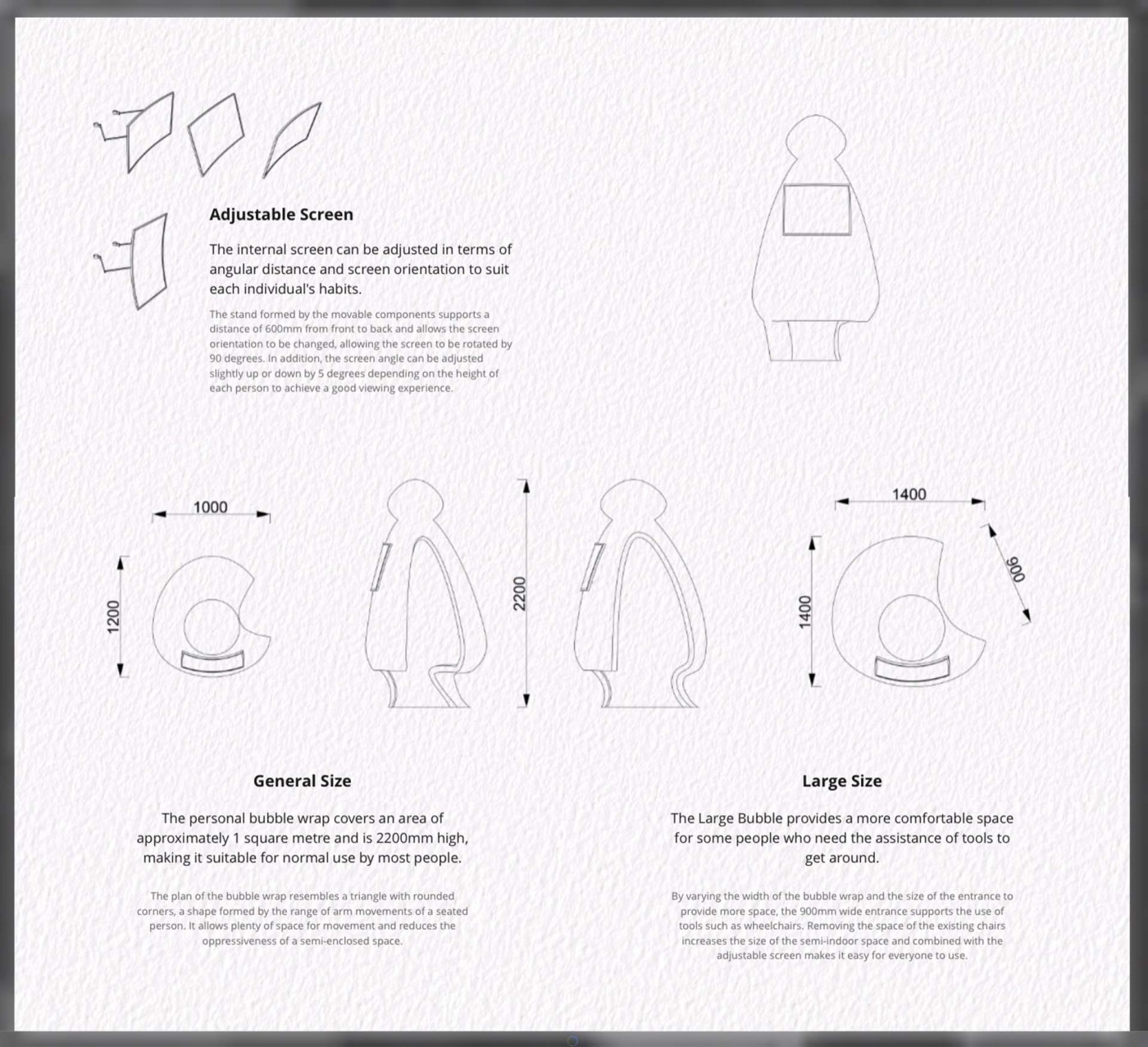 Adjustable Screen

The internal screen can be adjusted in terms of angular distance and screen orientation to suit each individual's habits.

The stand formed by the movable components supports a distance of 600mm from front to back and allows the screen orientation to be changed, allowing the screen to be rotated by 90 degrees. In addition, the screen angle can be adjusted slightly up or down by 5 degrees depending on the height of each person to achieve a good viewing experience.

1000

1200

2200

1400

1400

900

General Size

The personal bubble wrap covers an area of approximately 1 square metre and is 2200mm high, making it suitable for normal use by most people.

The plan of the bubble wrap resembles a triangle with rounded corners, a shape formed by the range of arm movements of a seated person. It allows plenty of space for movement and reduces the oppressiveness of a semi-enclosed space.

Large Size

The Large Bubble provides a more comfortable space for some people who need the assistance of tools to get around.

By varying the width of the bubble wrap and the size of the entrance to provide more space, the 900mm wide entrance supports the use of tools such as wheelchairs. Removing the space of the existing chairs increases the size of the semi-indoor space and combined with the adjustable screen makes it easy for everyone to use.