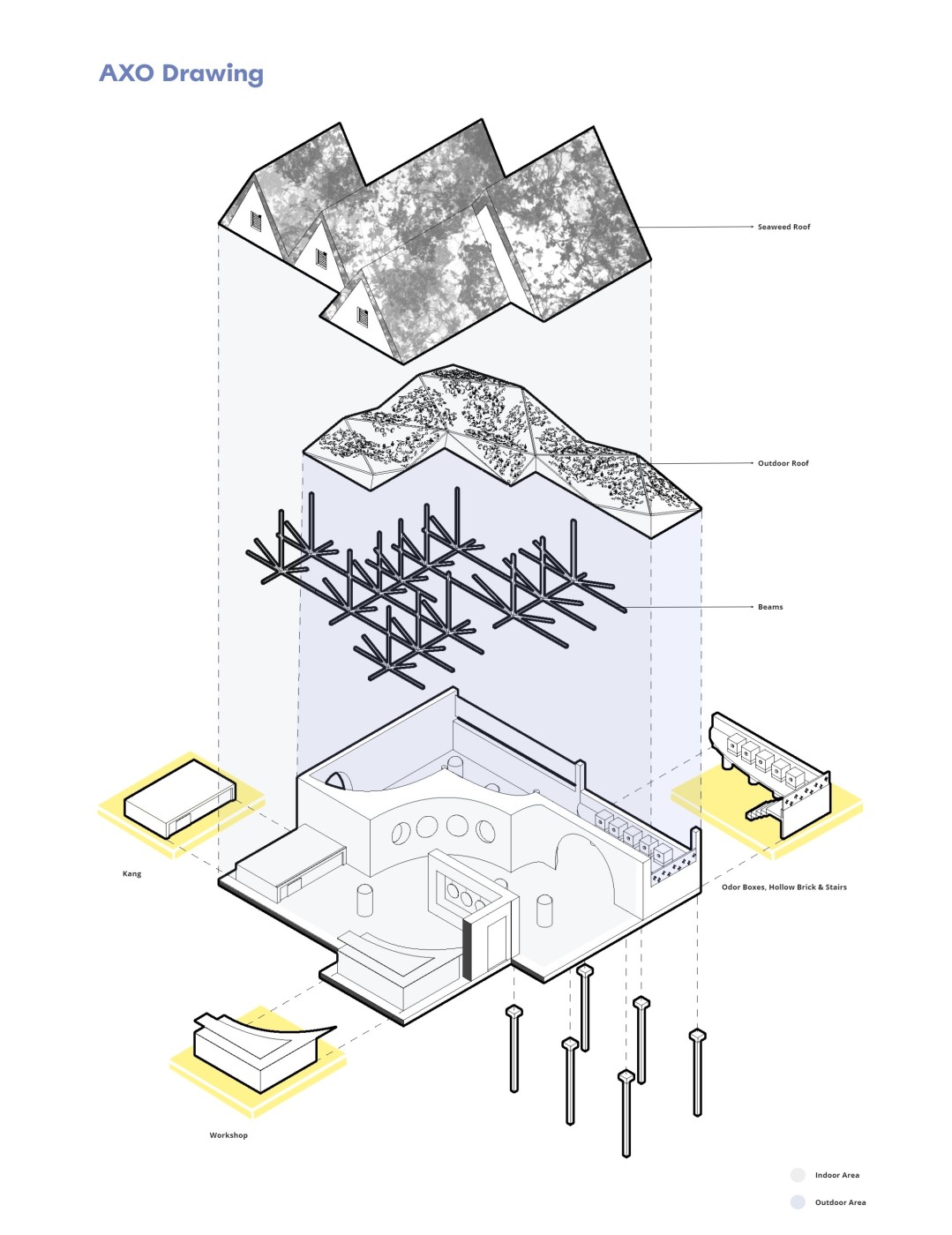 AXO Drawing

Seaweed Roof

Outdoor Roof

Beams

Kang

Odor Boxes, Hollow Brick & Stairs

Workshop

Indoor Area

Outdoor Area